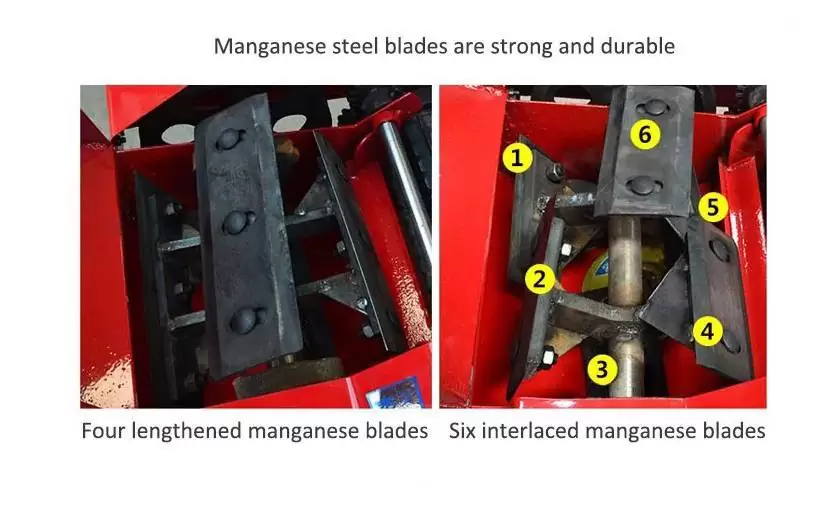 Manganese steel blades are strong and durable

1
6
5
2
4
3

Four lengthened manganese blades

Six interlaced manganese blades